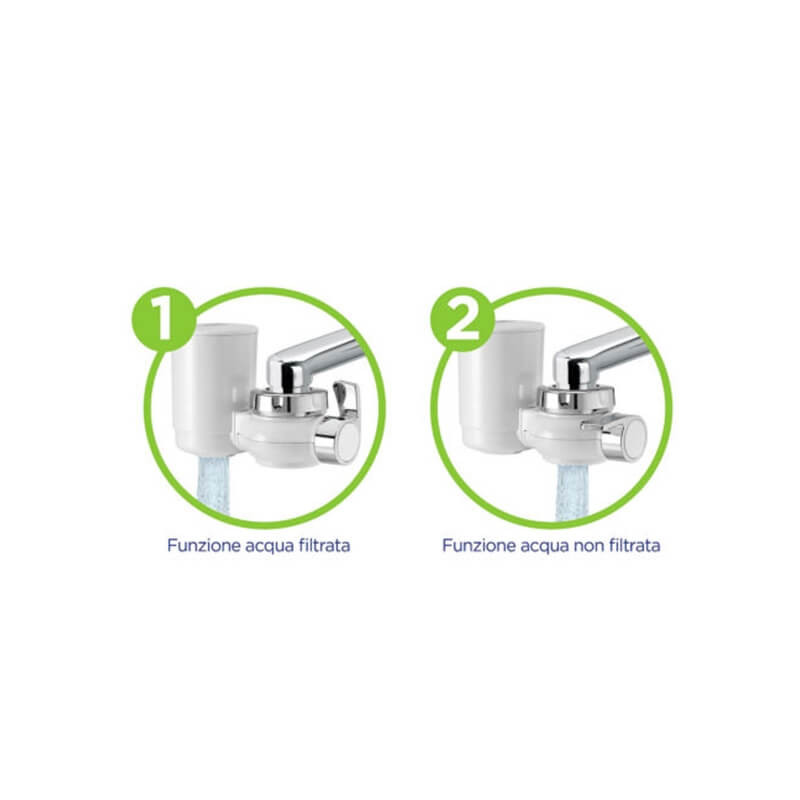 1

Funzione acqua filtrata

2

Funzione acqua non filtrata